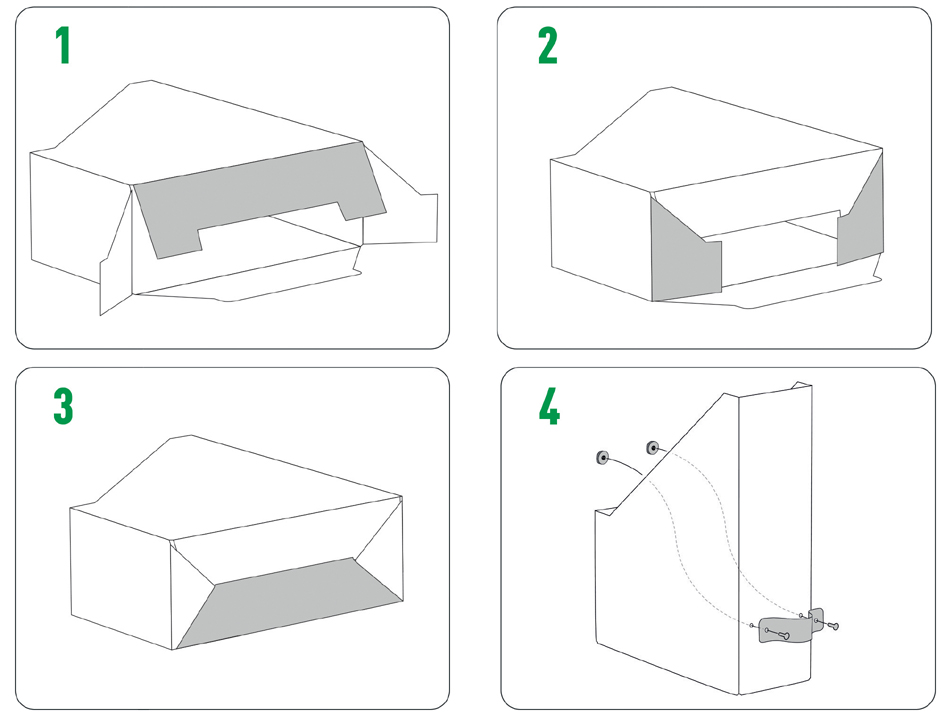 1

2

3

4