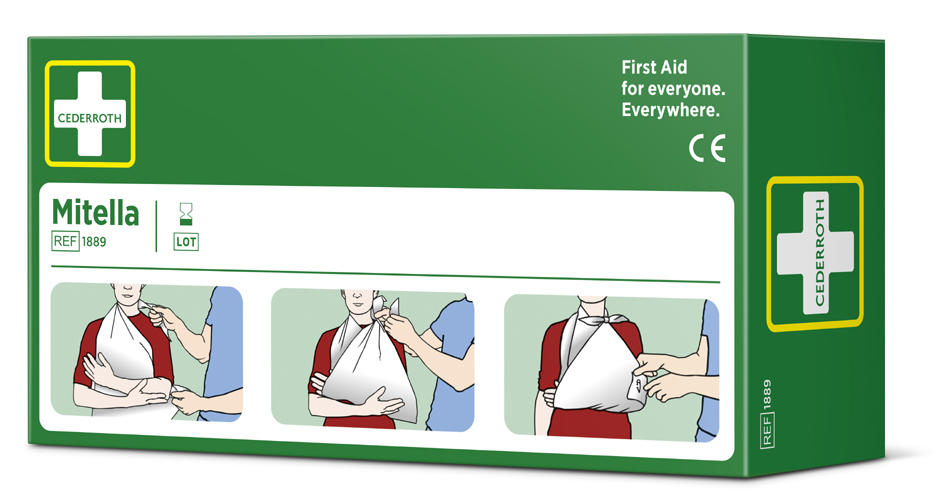 CEDERROTH

First Aid for everyone. Everywhere.

CE

Mitella
REF 1889

LOT

CEDERROTH

REF 1889